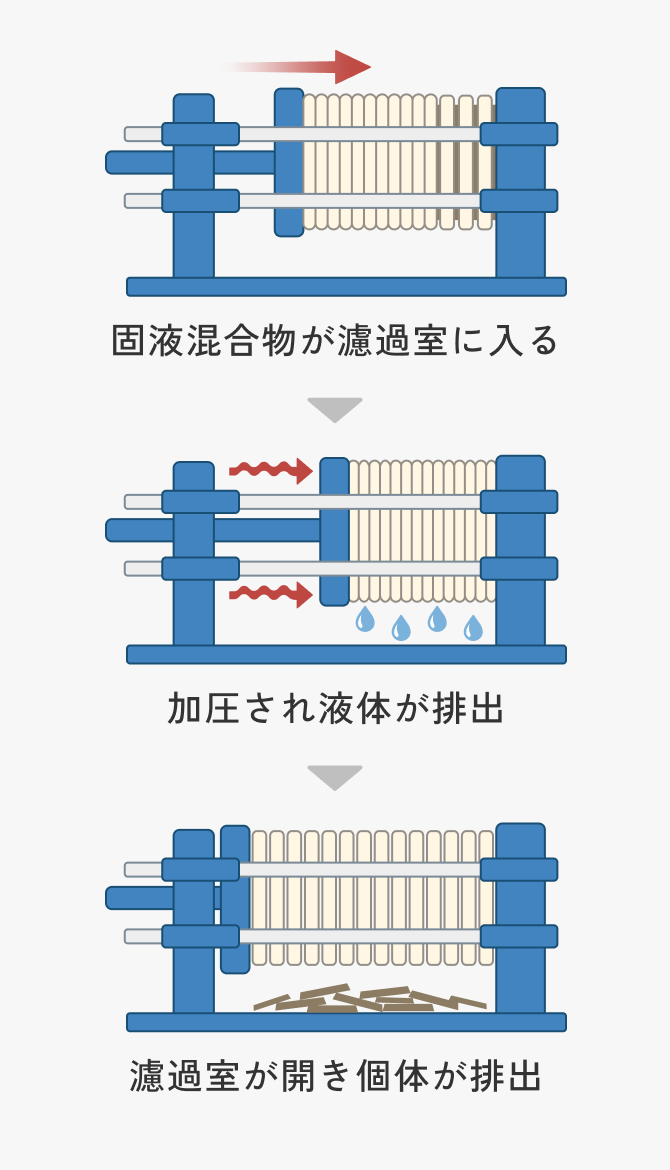 固液混合物が濾過室に入る

加圧され液体が排出

濾過室が開き個体が排出